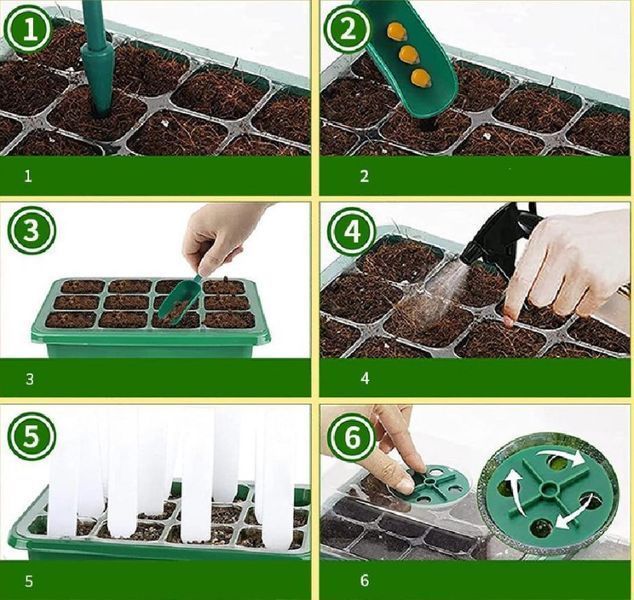 1

1

2

2

3

3

4

4

5

5

6

6